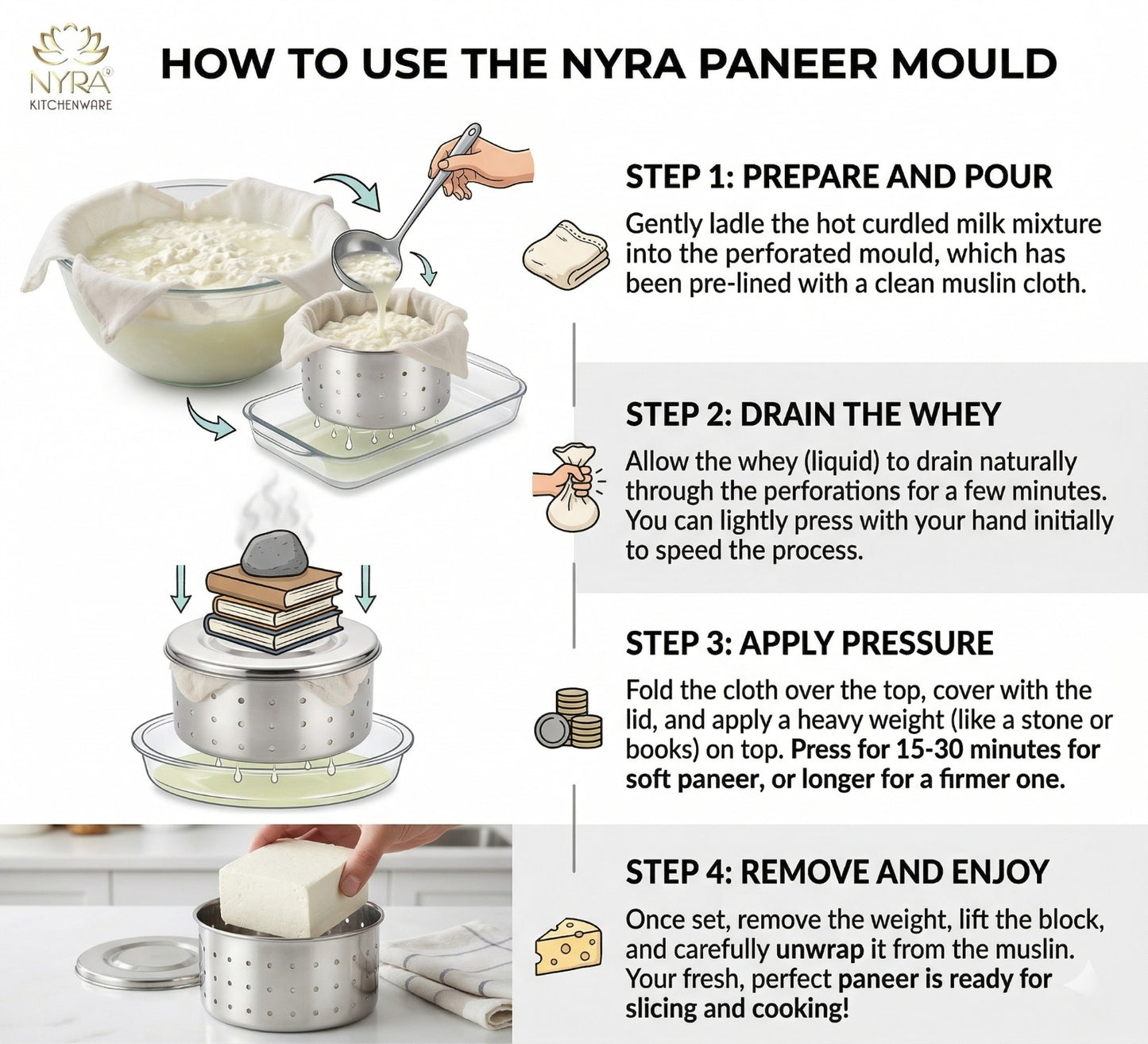 NYRA®
KITCHENWARE

HOW TO USE THE NYRA PANEER MOULD

STEP 1: PREPARE AND POUR

Gently ladle the hot curdled milk mixture into the perforated mould, which has been pre-lined with a clean muslin cloth.

STEP 2: DRAIN THE WHEY

Allow the whey (liquid) to drain naturally through the perforations for a few minutes. You can lightly press with your hand initially to speed the process.

STEP 3: APPLY PRESSURE

Fold the cloth over the top, cover with the lid, and apply a heavy weight (like a stone or books) on top. Press for 15-30 minutes for soft paneer, or longer for a firmer one.

STEP 4: REMOVE AND ENJOY

Once set, remove the weight, lift the block, and carefully unwrap it from the muslin. Your fresh, perfect paneer is ready for slicing and cooking!