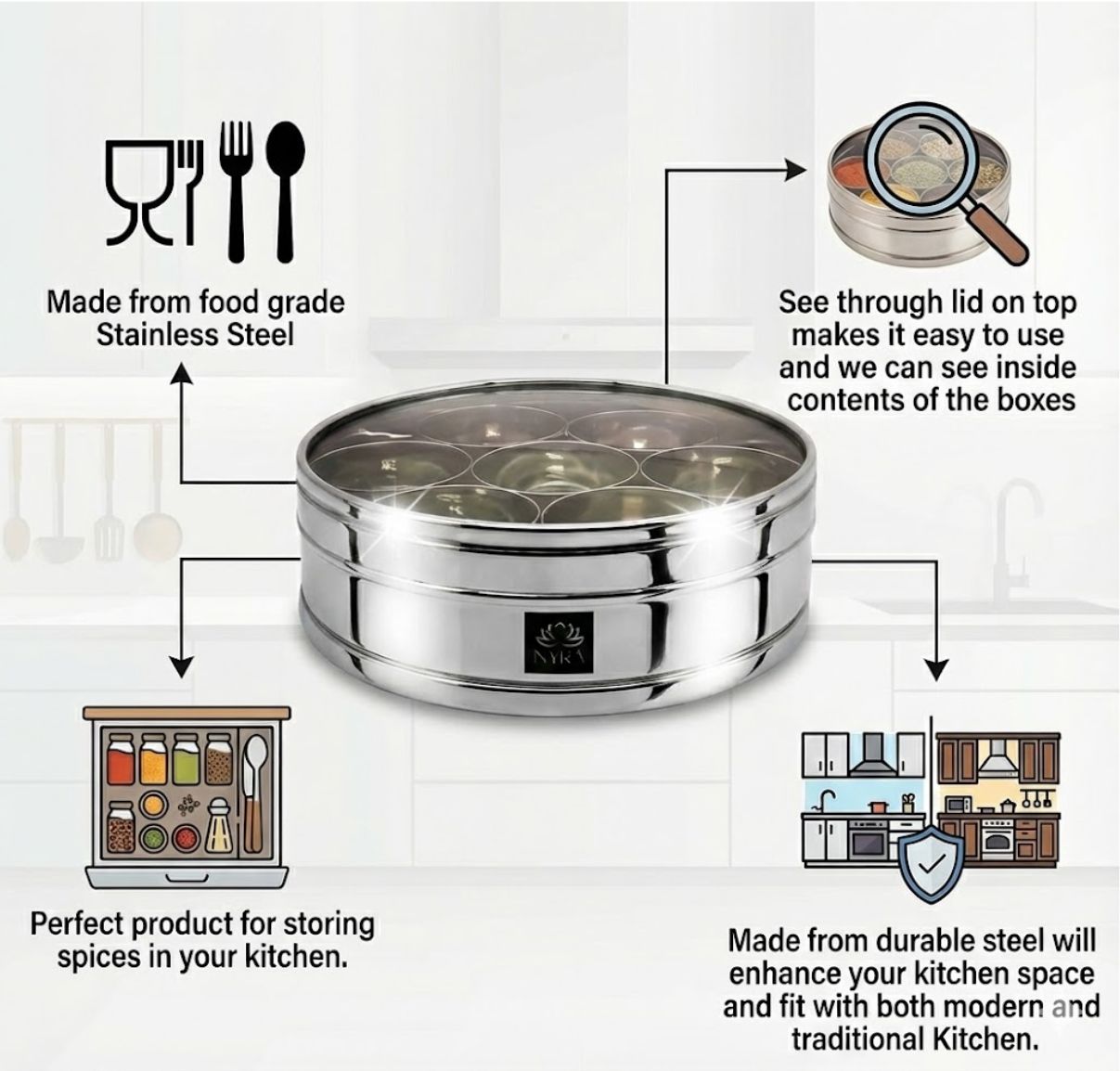 Made from food grade Stainless Steel

See through lid on top makes it easy to use and we can see inside contents of the boxes

NYRA

Perfect product for storing spices in your kitchen.

Made from durable steel will enhance your kitchen space and fit with both modern and traditional Kitchen.