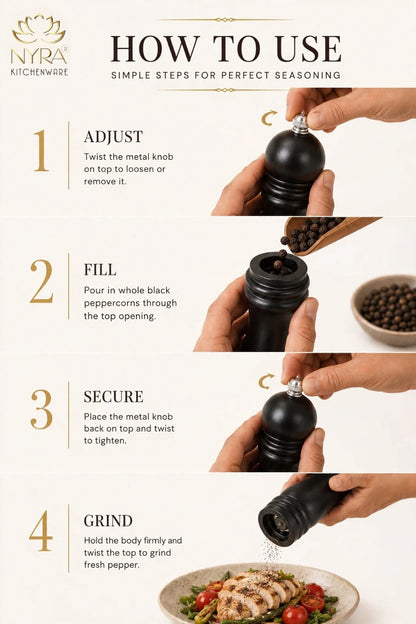 NYRA®
KITCHENWARE

HOW TO USE
SIMPLE STEPS FOR PERFECT SEASONING

1
ADJUST
Twist the metal knob on top to loosen or remove it.

2
FILL
Pour in whole black peppercorns through the top opening.

3
SECURE
Place the metal knob back on top and twist to tighten.

4
GRIND
Hold the body firmly and twist the top to grind fresh pepper.