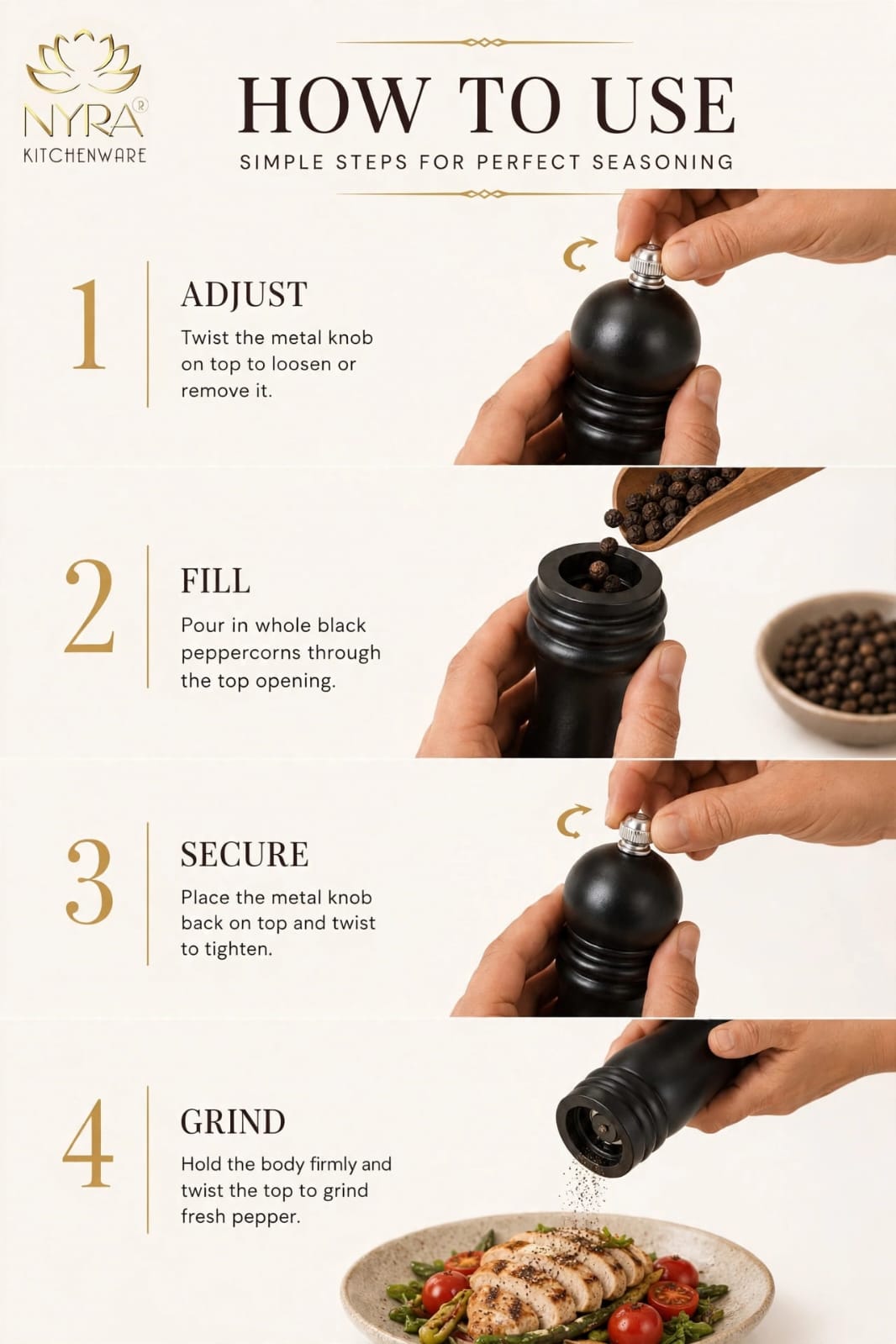 NYRA®
KITCHENWARE

HOW TO USE
SIMPLE STEPS FOR PERFECT SEASONING

1
ADJUST
Twist the metal knob on top to loosen or remove it.

2
FILL
Pour in whole black peppercorns through the top opening.

3
SECURE
Place the metal knob back on top and twist to tighten.

4
GRIND
Hold the body firmly and twist the top to grind fresh pepper.