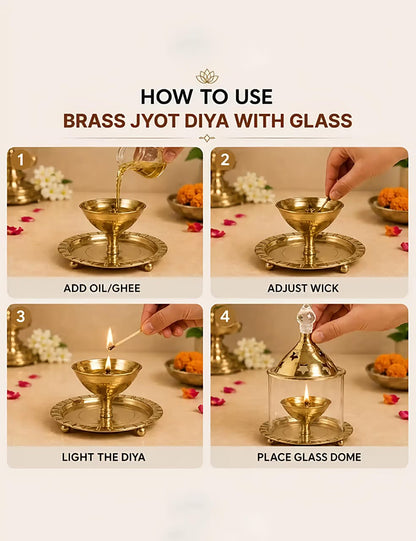 HOW TO USE
BRASS JYOT DIYA WITH GLASS

1
ADD OIL/GHEE

2
ADJUST WICK

3
LIGHT THE DIYA

4
PLACE GLASS DOME