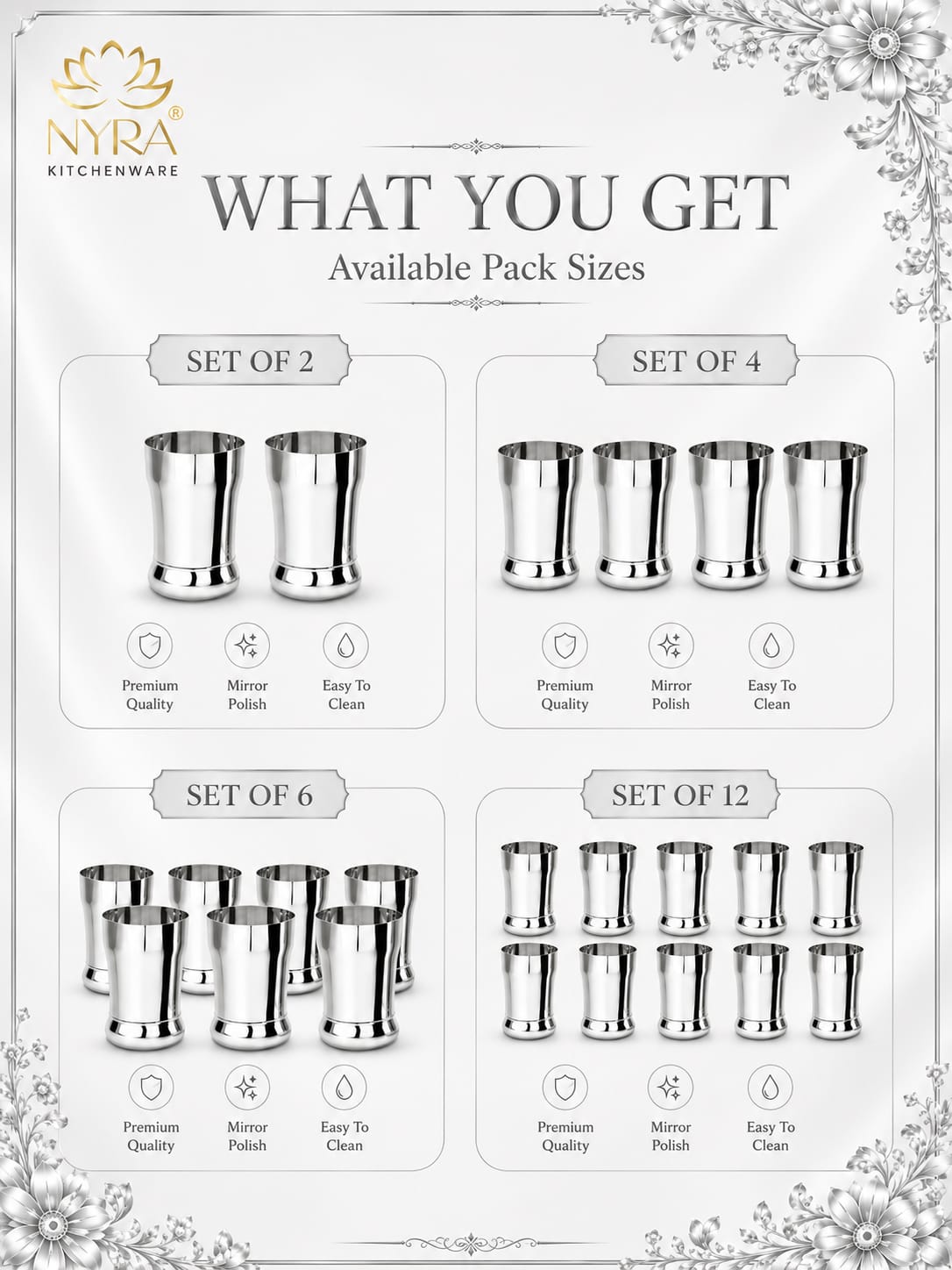 NYRA®
KITCHENWARE

WHAT YOU GET
Available Pack Sizes

SET OF 2

Premium Quality
Mirror Polish
Easy To Clean

SET OF 4

Premium Quality
Mirror Polish
Easy To Clean

SET OF 6

Premium Quality
Mirror Polish
Easy To Clean

SET OF 12

Premium Quality
Mirror Polish
Easy To Clean