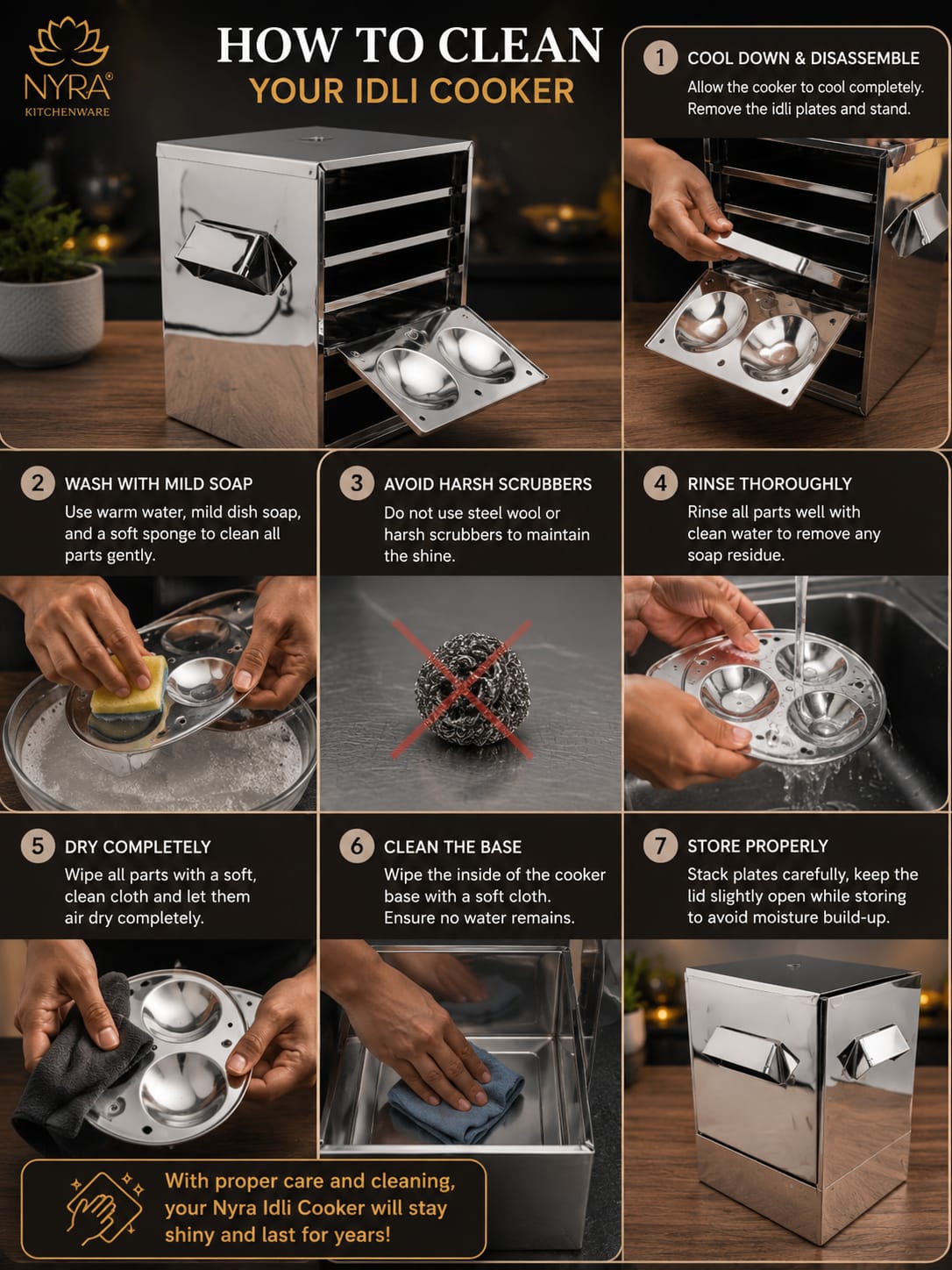 NYRA®
KITCHENWARE

HOW TO CLEAN
YOUR IDLI COOKER

1 COOL DOWN & DISASSEMBLE
Allow the cooker to cool completely. Remove the idli plates and stand.

2 WASH WITH MILD SOAP
Use warm water, mild dish soap, and a soft sponge to clean all parts gently.

3 AVOID HARSH SCRUBBERS
Do not use steel wool or harsh scrubbers to maintain the shine.

4 RINSE THOROUGHLY
Rinse all parts well with clean water to remove any soap residue.

5 DRY COMPLETELY
Wipe all parts with a soft, clean cloth and let them air dry completely.

6 CLEAN THE BASE
Wipe the inside of the cooker base with a soft cloth. Ensure no water remains.

7 STORE PROPERLY
Stack plates carefully, keep the lid slightly open while storing to avoid moisture build-up.

With proper care and cleaning, your Nyra Idli Cooker will stay shiny and last for years!